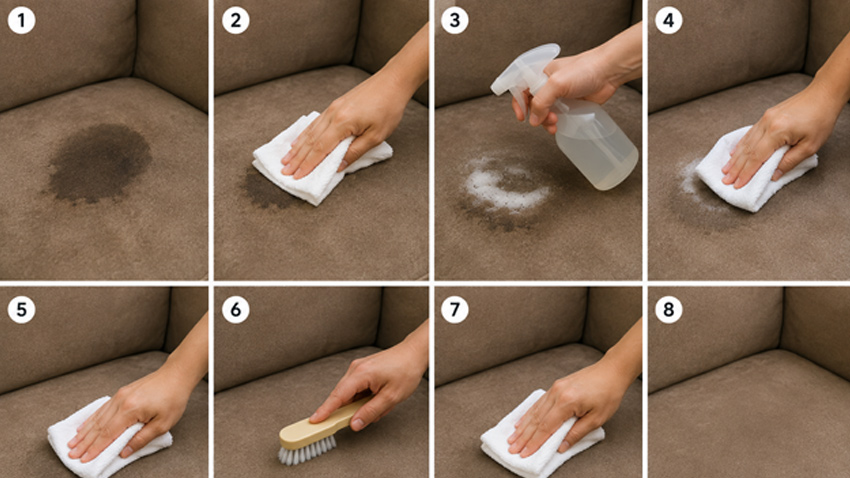 1

2

3

4

5

6

7

8